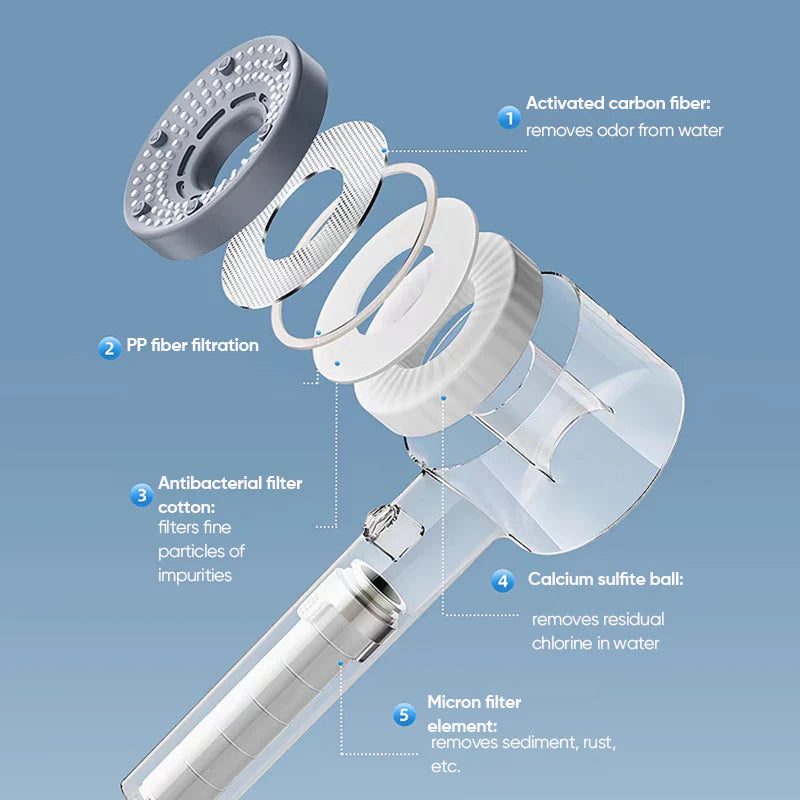 1 Activated carbon fiber:
removes odor from water

2 PP fiber filtration

3 Antibacterial filter cotton:
filters fine particles of impurities

4 Calcium sulfite ball:
removes residual chlorine in water

5 Micron filter element:
removes sediment, rust, etc.