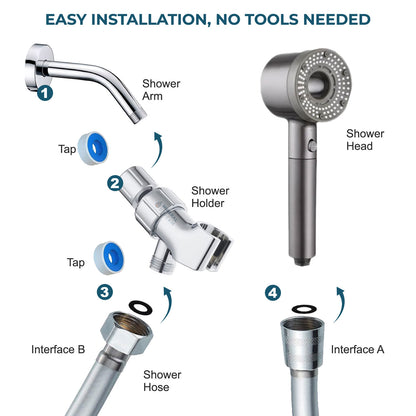 EASY INSTALLATION, NO TOOLS NEEDED

1

Shower Arm

Tap

2

Shower Holder

Tap

3

Interface B

Shower Hose

Shower Head

4

Interface A